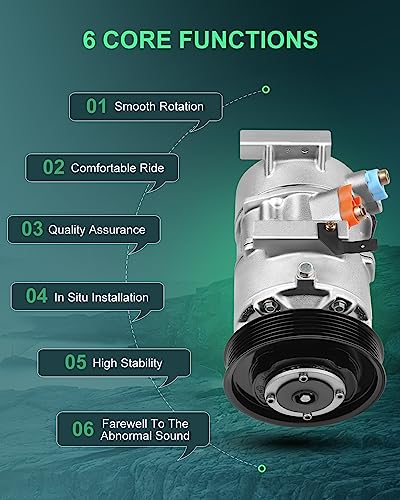 6 CORE FUNCTIONS

01 Smooth Rotation

02 Comfortable Ride

03 Quality Assurance

04 In Situ Installation

05 High Stability

06 Farewell To The Abnormal Sound