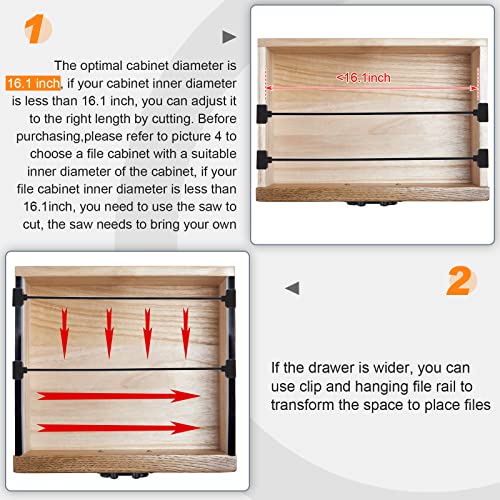 1

The optimal cabinet diameter is 16.1 inch, if your cabinet inner diameter is less than 16.1 inch, you can adjust it to the right length by cutting. Before purchasing,please refer to picture 4 to choose a file cabinet with a suitable inner diameter of the cabinet, if your file cabinet inner diameter is less than 16.1inch, you need to use the saw to cut, the saw needs to bring your own

<16.1inch

2

If the drawer is wider, you can use clip and hanging file rail to transform the space to place files