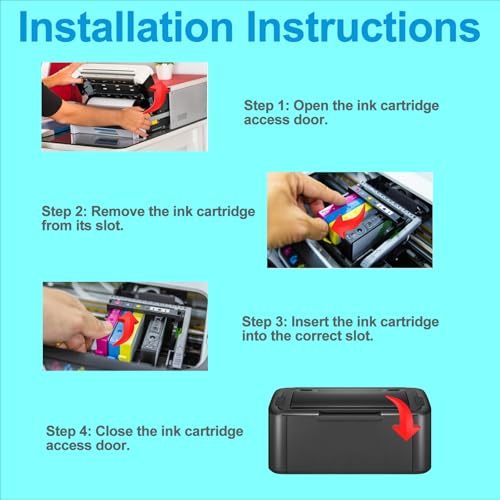 Installation Instructions

Step 1: Open the ink cartridge access door.

Step 2: Remove the ink cartridge from its slot.

Step 3: Insert the ink cartridge into the correct slot.

Step 4: Close the ink cartridge access door.