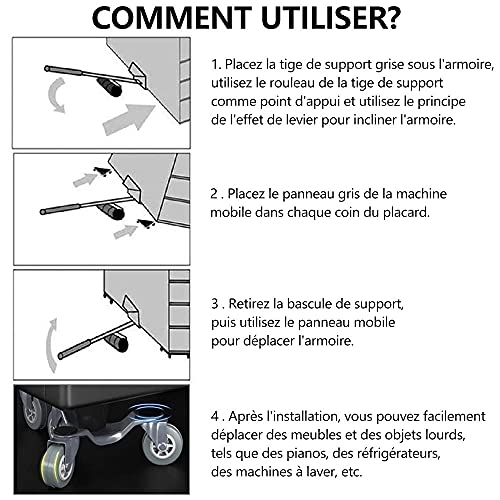 COMMENT UTILISER?

1. Placez la tige de support grise sous l'armoire, utilisez le rouleau de la tige de support comme point d'appui et utilisez le principe de l'effet de levier pour incliner l'armoire.

2 . Placez le panneau gris de la machine mobile dans chaque coin du placard.

3 . Retirez la bascule de support, puis utilisez le panneau mobile pour déplacer l'armoire.

4 . Après l'installation, vous pouvez facilement déplacer des meubles et des objets lourds, tels que des pianos, des réfrigérateurs, des machines à laver, etc.