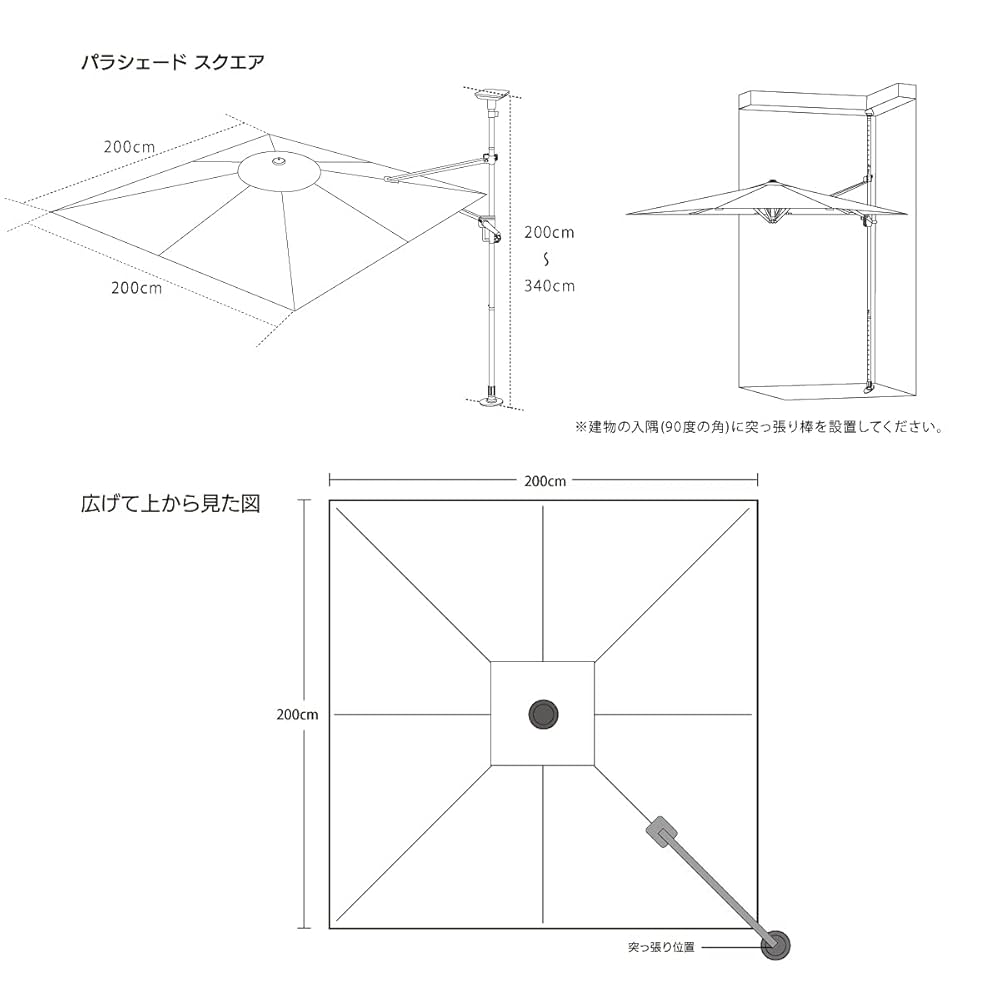 パラシェード スクエア

200cm

200cm

200cm
〜
340cm

※建物の入隅(90度の角)に突っ張り棒を設置してください。

広げて上から見た図

200cm

200cm

突っ張り位置