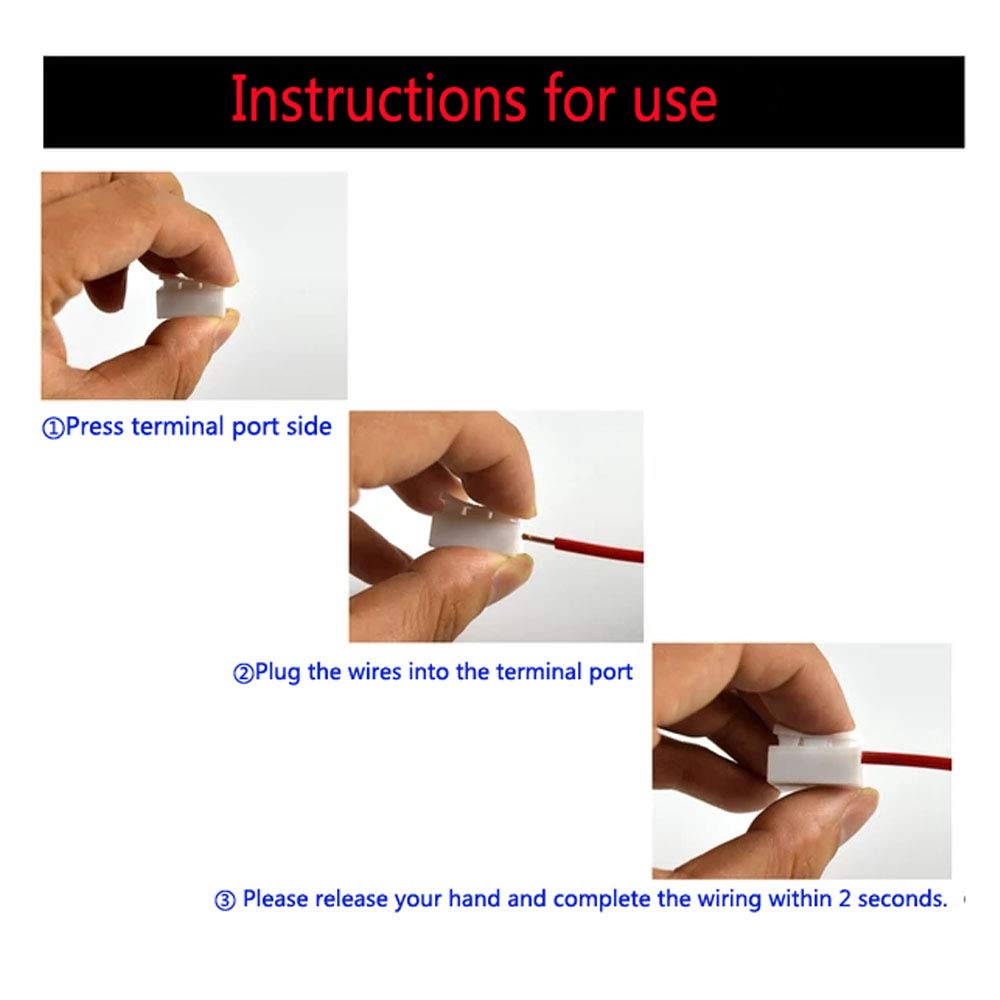 Instructions for use

①Press terminal port side

②Plug the wires into the terminal port

③ Please release your hand and complete the wiring within 2 seconds.