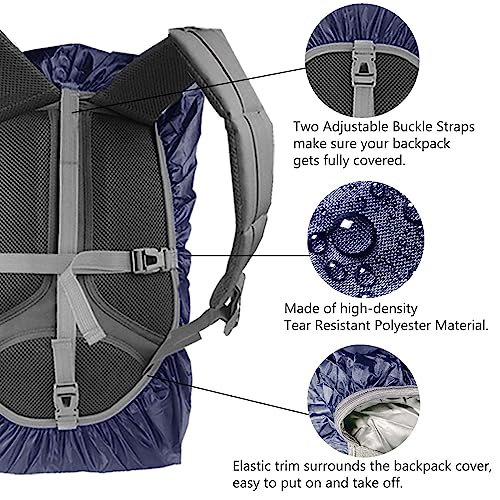 Two Adjustable Buckle Straps make sure your backpack gets fully covered.

Made of high-density Tear Resistant Polyester Material.

Elastic trim surrounds the backpack cover, easy to put on and take off.