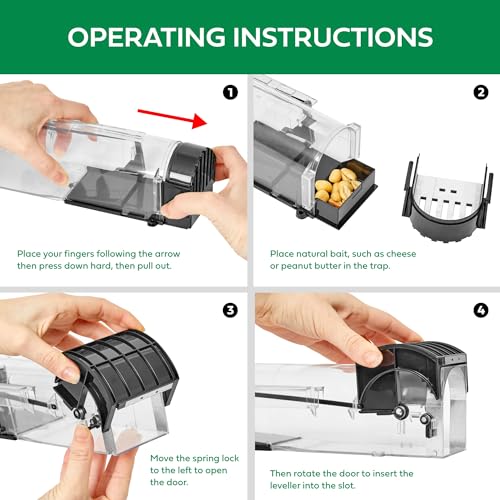 OPERATING INSTRUCTIONS

1

Place your fingers following the arrow then press down hard, then pull out.

2

Place natural bait, such as cheese or peanut butter in the trap.

3

Move the spring lock to the left to open the door.

4

Then rotate the door to insert the leveller into the slot.