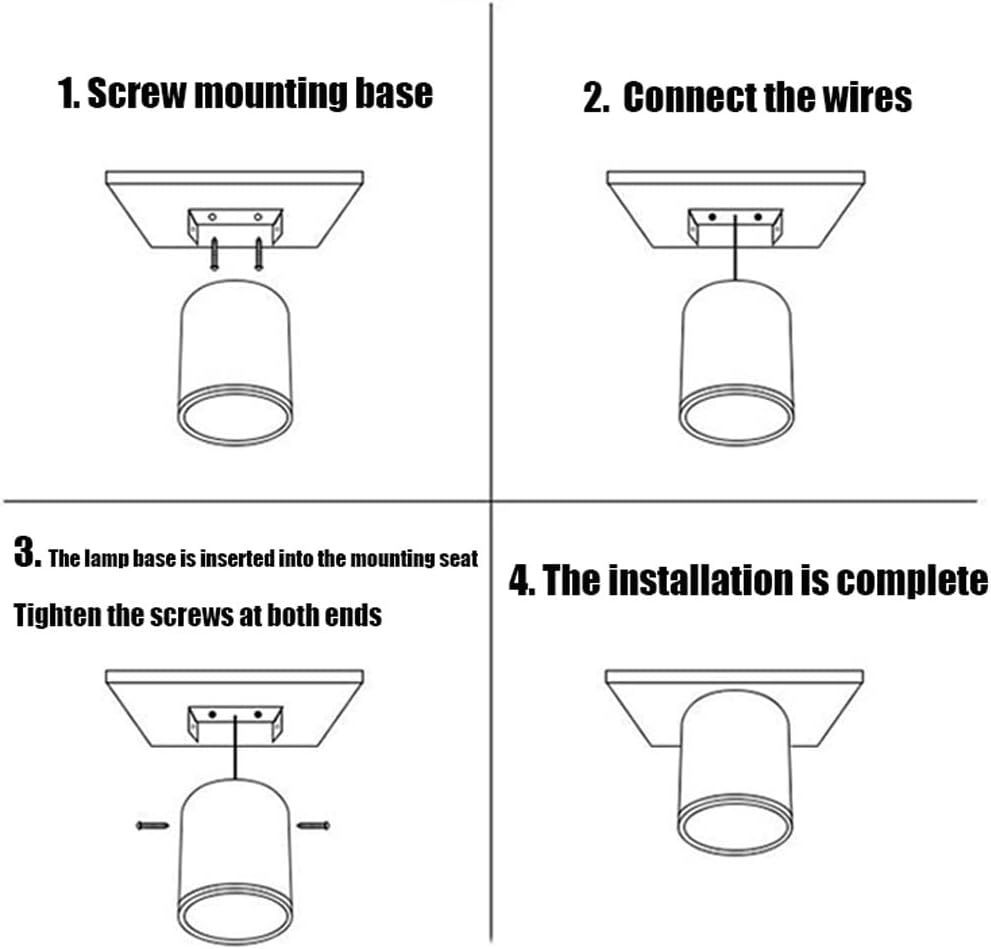 1. Screw mounting base

2. Connect the wires

3. The lamp base is inserted into the mounting seat

Tighten the screws at both ends

4. The installation is complete