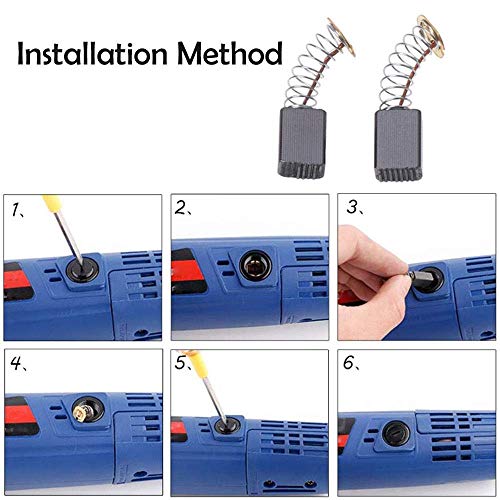 Installation Method

1、

2、

3、

4、

5、

6、