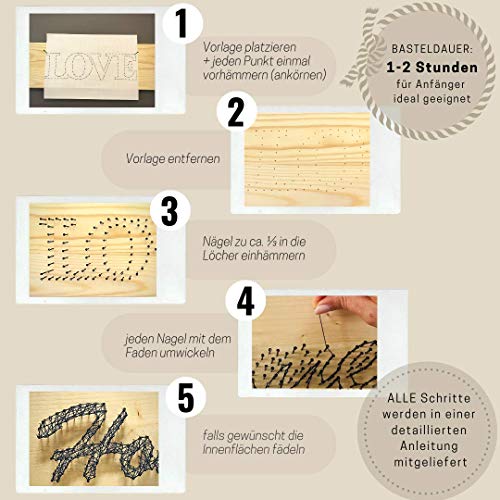 1

LOVE

Vorlage platzieren + jeden Punkt einmal vorhämmern (ankörnen)

BASTELDAUER:
1-2 Stunden
für Anfänger ideal geeignet

2

Vorlage entfernen

3

Nägel zu ca. ⅓ in die Löcher einhämmern

4

jeden Nagel mit dem Faden umwickeln

5

falls gewünscht die Innenflächen fädeln

ALLE Schritte werden in einer detaillierten Anleitung mitgeliefert