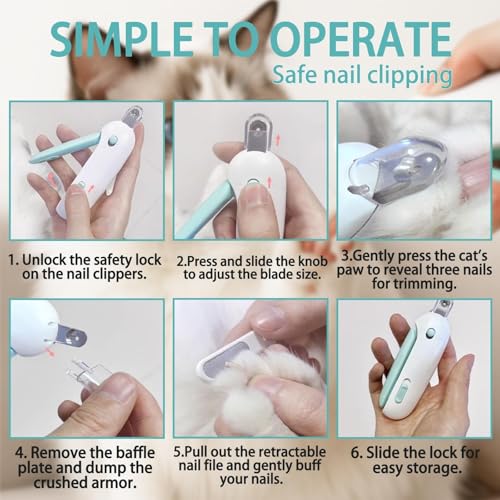 SIMPLE TO OPERATE
Safe nail clipping

1. Unlock the safety lock on the nail clippers.

2.Press and slide the knob to adjust the blade size.

3.Gently press the cat's paw to reveal three nails for trimming.

4. Remove the baffle plate and dump the crushed armor.

5.Pull out the retractable nail file and gently buff your nails.

6. Slide the lock for easy storage.