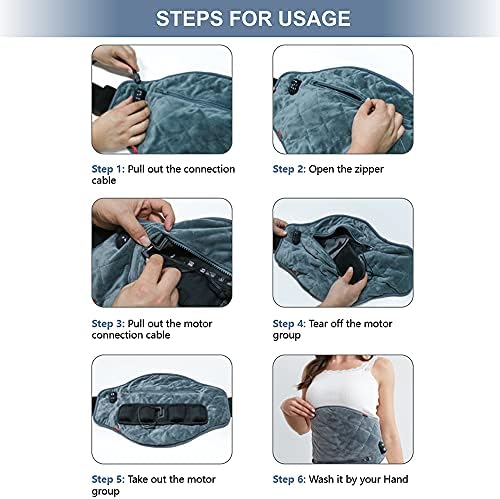 STEPS FOR USAGE

Step 1: Pull out the connection cable

Step 2: Open the zipper

Step 3: Pull out the motor connection cable

Step 4: Tear off the motor group

Step 5: Take out the motor group

Step 6: Wash it by your Hand