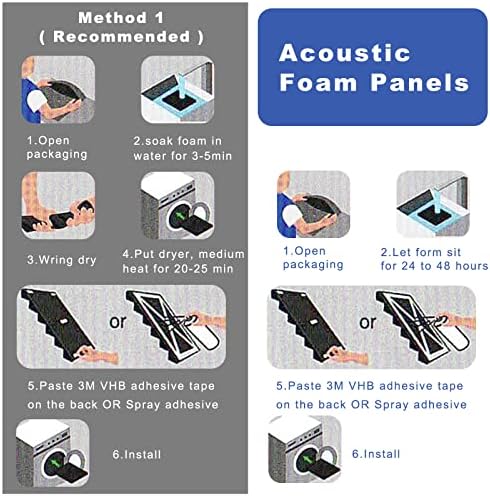 Method 1
( Recommended )

1.Open packaging

2.soak foam in water for 3-5min

3.Wring dry

4.Put dryer, medium heat for 20-25 min

or

5.Paste 3M VHB adhesive tape on the back OR Spray adhesive

6.Install

Acoustic Foam Panels

1.Open packaging

2.Let form sit for 24 to 48 hours

or

5.Paste 3M VHB adhesive tape on the back OR Spray adhesive

6.Install