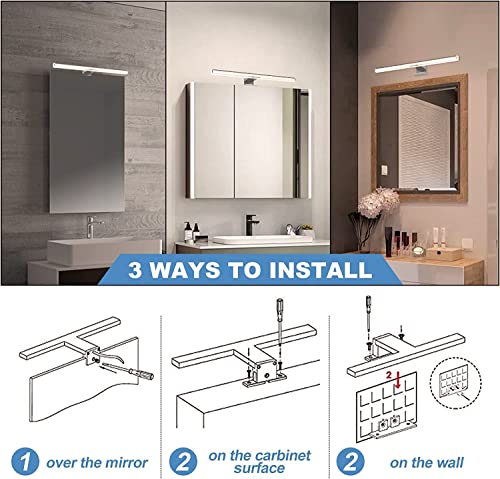 3 WAYS TO INSTALL

2

1 over the mirror

2 on the carbinet surface

2 on the wall