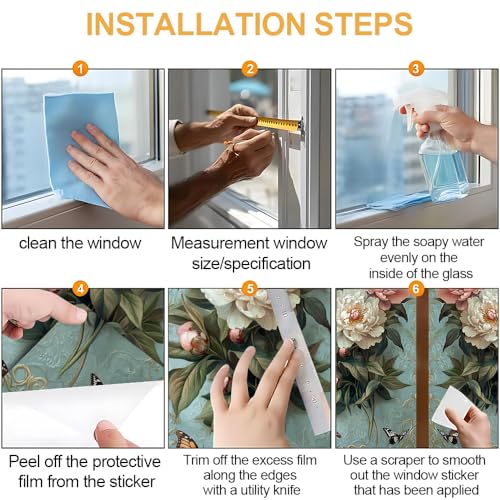 INSTALLATION STEPS

1

clean the window

2

Measurement window size/specification

3

Spray the soapy water evenly on the inside of the glass

4

Peel off the protective film from the sticker

5

Trim off the excess film along the edges with a utility knife

6

Use a scraper to smooth out the window sticker that has been applied