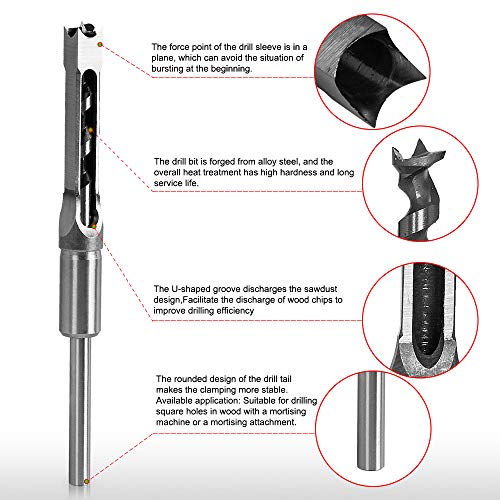 The force point of the drill sleeve is in a plane, which can avoid the situation of bursting at the beginning.

The drill bit is forged from alloy steel, and the overall heat treatment has high hardness and long service life.

The U-shaped groove discharges the sawdust design,Facilitate the discharge of wood chips to improve drilling efficiency

The rounded design of the drill tail makes the clamping more stable.
Available application: Suitable for drilling square holes in wood with a mortising machine or a mortising attachment.