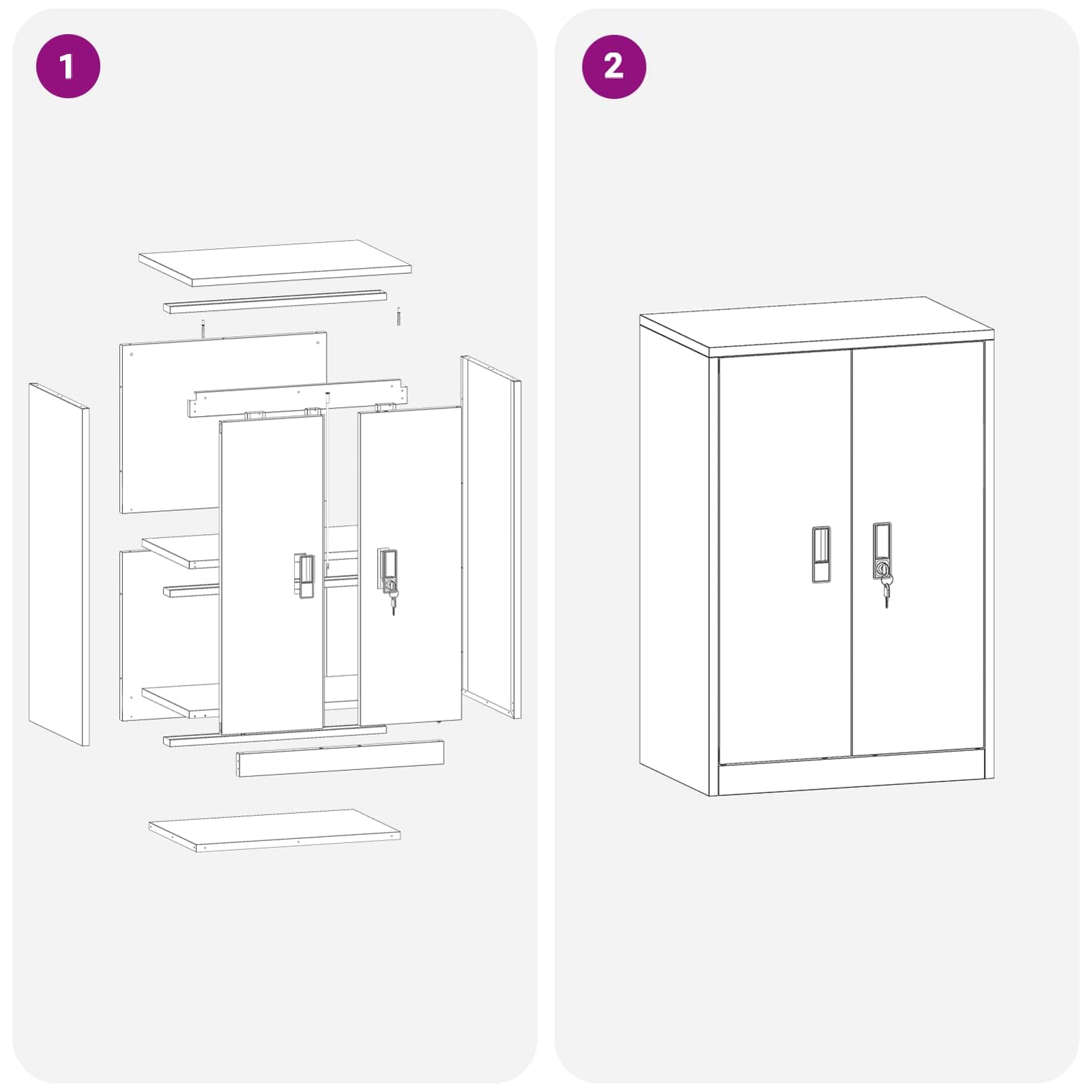 1

2