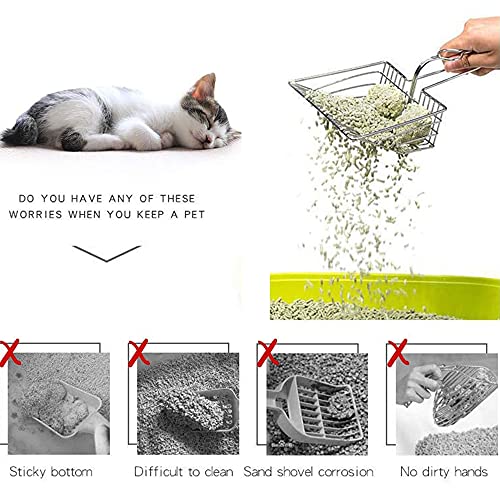 DO YOU HAVE ANY OF THESE WORRIES WHEN YOU KEEP A PET

Sticky bottom

Difficult to clean

Sand shovel corrosion

No dirty hands