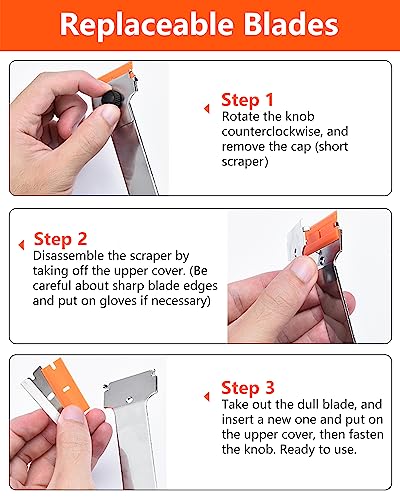 Replaceable Blades

Step 1
Rotate the knob counterclockwise, and remove the cap (short scraper)

Step 2
Disassemble the scraper by taking off the upper cover. (Be careful about sharp blade edges and put on gloves if necessary)

Step 3
Take out the dull blade, and insert a new one and put on the upper cover, then fasten the knob. Ready to use.