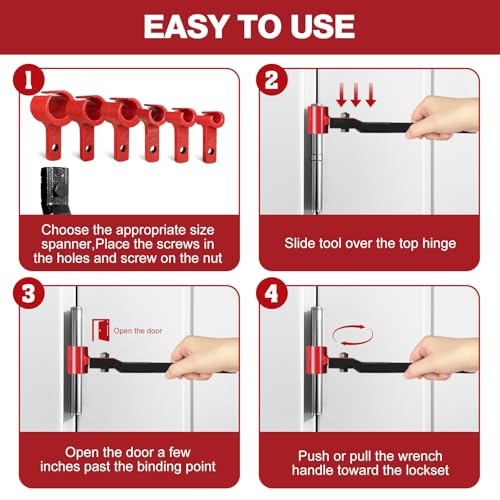 EASY TO USE

1

Choose the appropriate size spanner,Place the screws in the holes and screw on the nut

2

Slide tool over the top hinge

3

Open the door

Open the door a few inches past the binding point

4

Push or pull the wrench handle toward the lockset