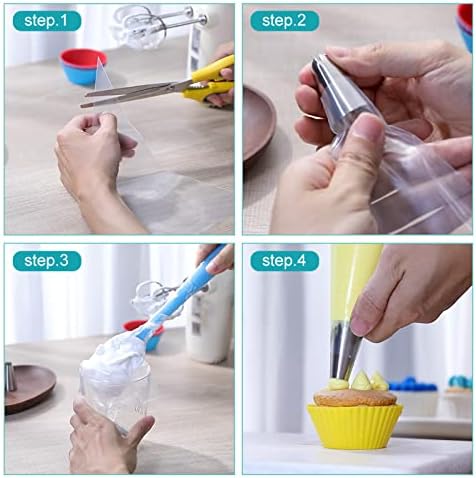 step.1

step.2

step.3

step.4