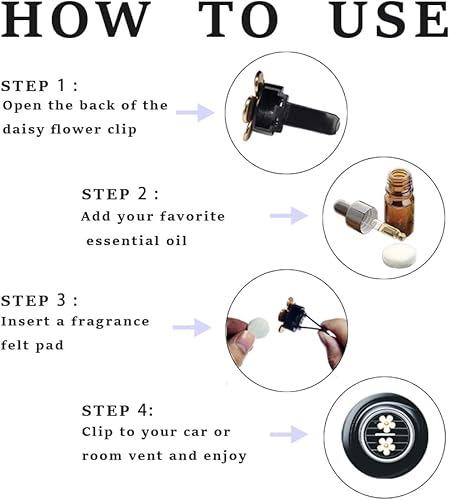 HOW TO USE

STEP 1 :
Open the back of the daisy flower clip

STEP 2 :
Add your favorite essential oil

STEP 3 :
Insert a fragrance felt pad

STEP 4:
Clip to your car or room vent and enjoy