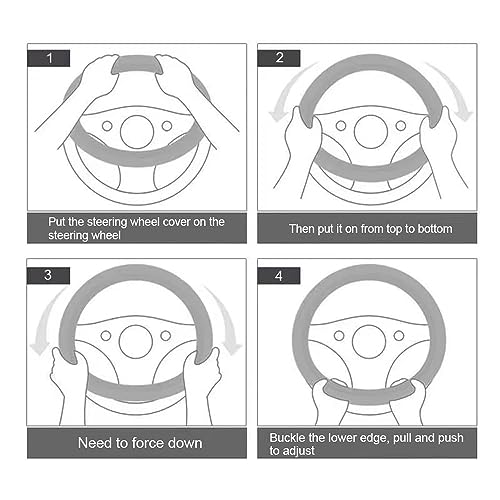 1

Put the steering wheel cover on the steering wheel

2

Then put it on from top to bottom

3

Need to force down

4

Buckle the lower edge, pull and push to adjust