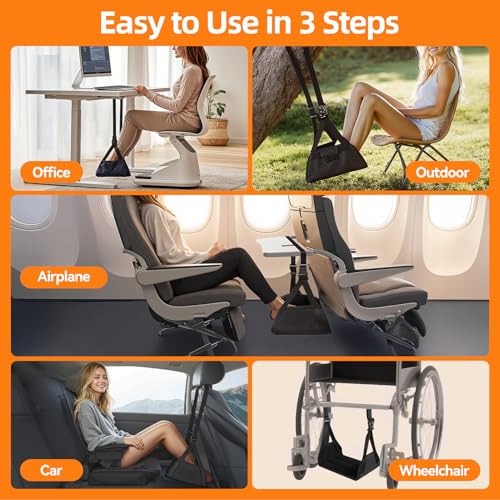 Easy to Use in 3 Steps

Office

Outdoor

Airplane

Car

Wheelchair