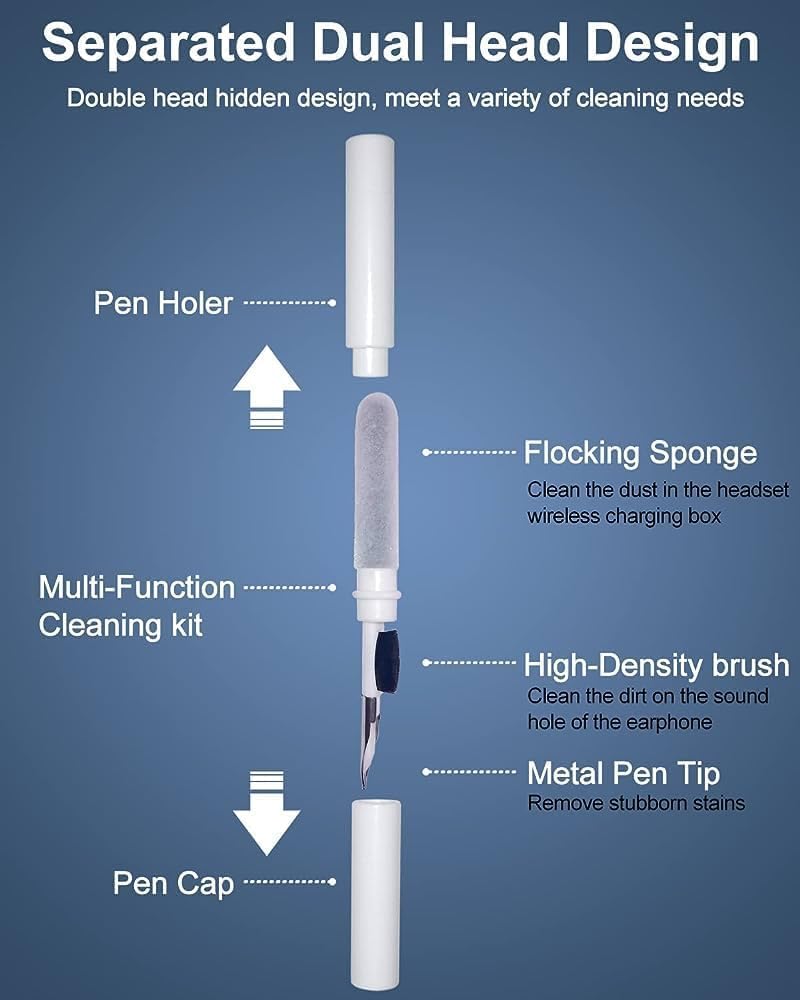 Separated Dual Head Design

Double head hidden design, meet a variety of cleaning needs

Pen Holer

Flocking Sponge
Clean the dust in the headset wireless charging box

Multi-Function Cleaning kit

High-Density brush
Clean the dirt on the sound hole of the earphone

Metal Pen Tip
Remove stubborn stains

Pen Cap