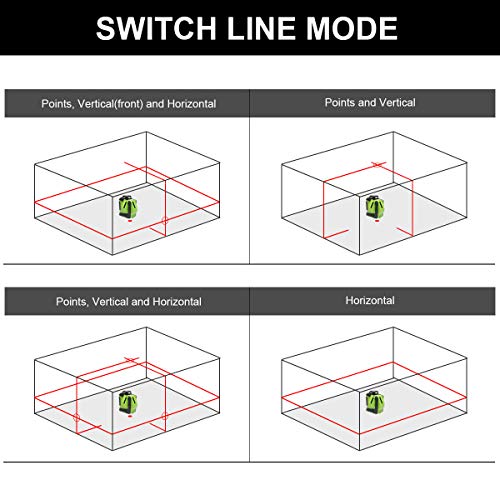 SWITCH LINE MODE

Points, Vertical(front) and Horizontal

Points and Vertical

Points, Vertical and Horizontal

Horizontal