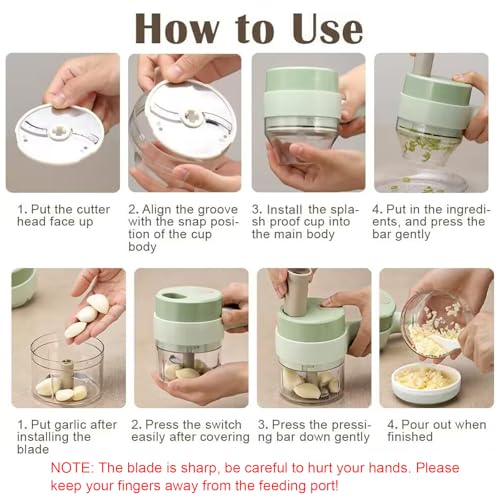 How to Use

1. Put the cutter head face up

2. Align the groove with the snap position of the cup body

3. Install the splash proof cup into the main body

4. Put in the ingredients, and press the bar gently

1. Put garlic after installing the blade

2. Press the switch easily after covering

3. Press the pressing bar down gently

4. Pour out when finished

NOTE: The blade is sharp, be careful to hurt your hands. Please keep your fingers away from the feeding port!