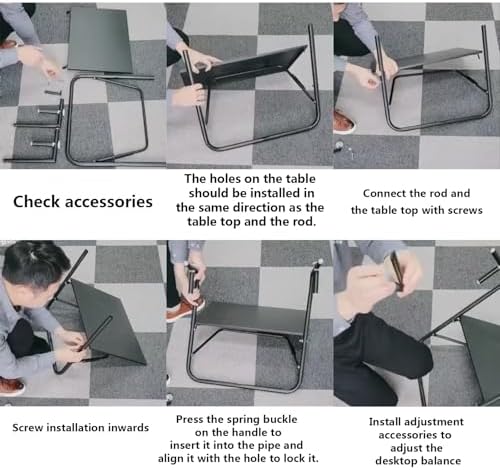 Check accessories

The holes on the table should be installed in the same direction as the table top and the rod.

Connect the rod and the table top with screws

Screw installation inwards

Press the spring buckle on the handle to insert it into the pipe and align it with the hole to lock it.

Install adjustment accessories to adjust the desktop balance