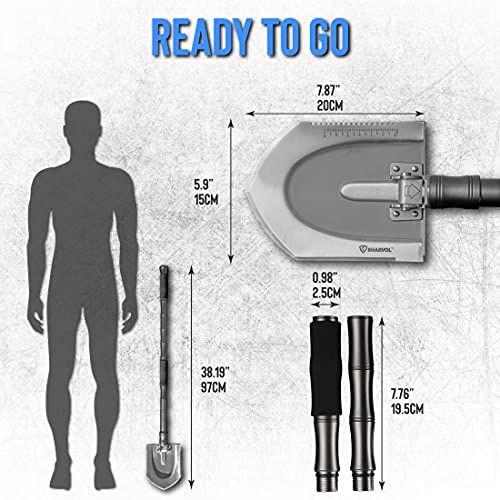 READY TO GO

7.87"
20CM

5.9"
15CM

SHARVOL

0.98"
2.5CM

38.19"
97CM

7.76"
19.5CM