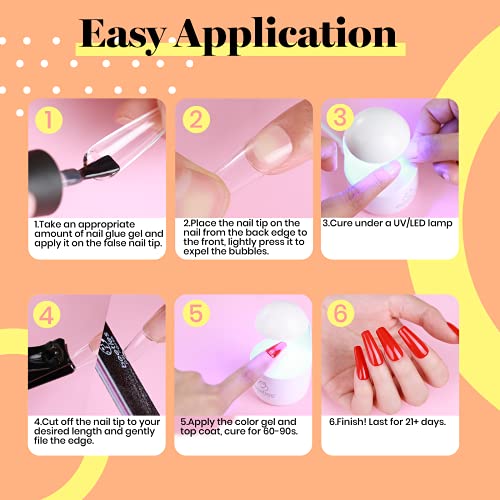 Easy Application

1

1.Take an appropriate amount of nail glue gel and apply it on the false nail tip.

2

2.Place the nail tip on the nail from the back edge to the front, lightly press it to expel the bubbles.

3

3.Cure under a UV/LED lamp

4

4.Cut off the nail tip to your desired length and gently file the edge.

5

5.Apply the color gel and top coat, cure for 60-90s.

6

6.Finish! Last for 21+ days.