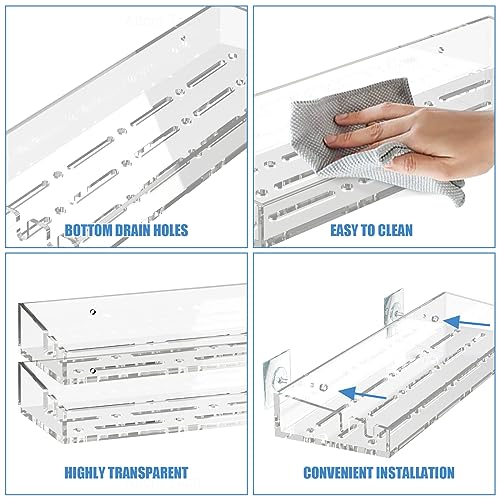 BOTTOM DRAIN HOLES

EASY TO CLEAN

HIGHLY TRANSPARENT

CONVENIENT INSTALLATION