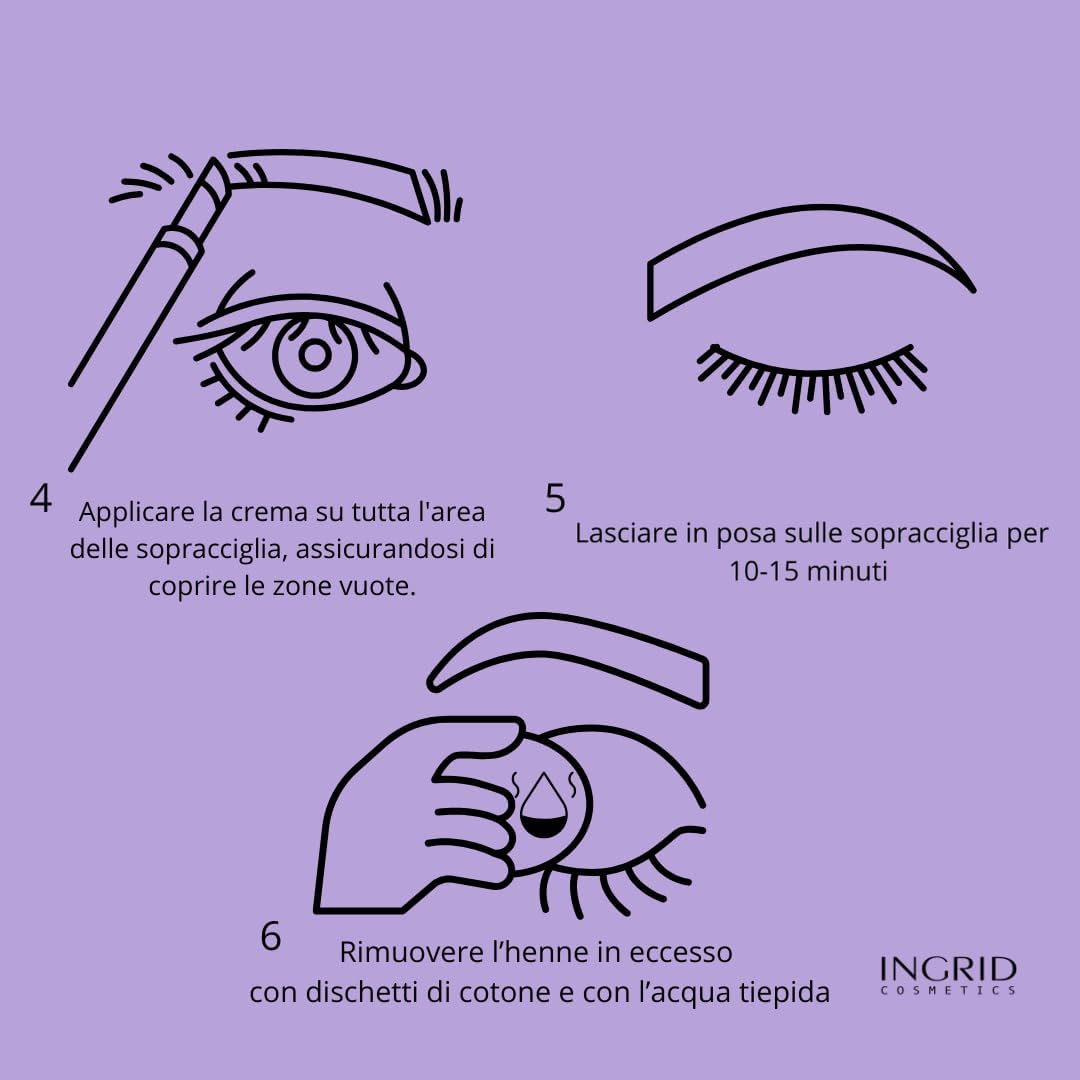 4
Applicare la crema su tutta l'area delle sopracciglia, assicurandosi di coprire le zone vuote.

5
Lasciare in posa sulle sopracciglia per 10-15 minuti

6
Rimuovere l’henne in eccesso con dischetti di cotone e con l’acqua tiepida

INGRID
COSMETICS