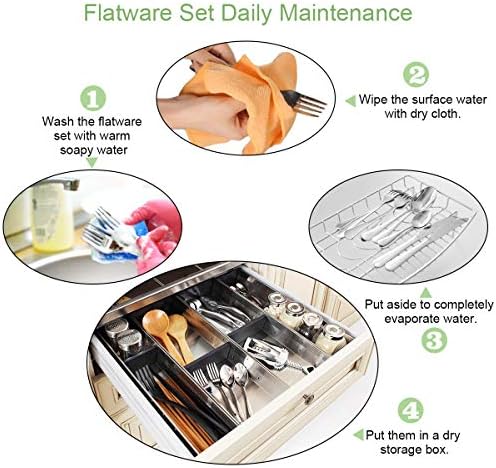 Flatware Set Daily Maintenance

1

Wash the flatware set with warm soapy water

2

Wipe the surface water with dry cloth.

Put aside to completely evaporate water.

3

4

Put them in a dry storage box.