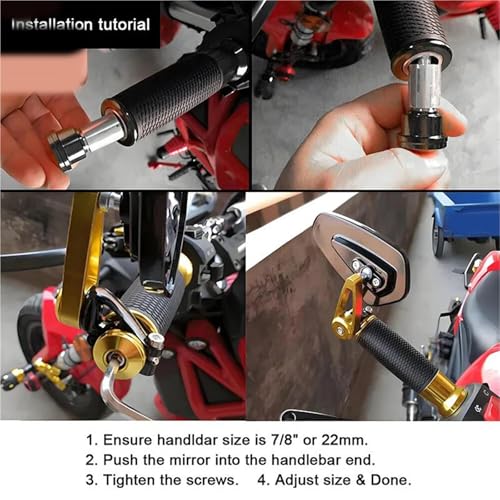 Installation tutorial

1. Ensure handldar size is 7/8" or 22mm.
2. Push the mirror into the handlebar end.
3. Tighten the screws.   4. Adjust size & Done.