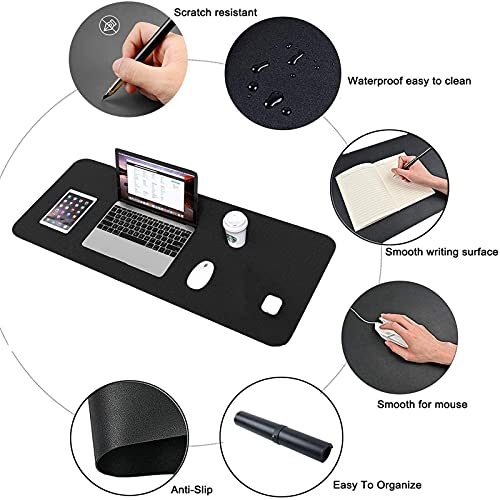 Scratch resistant

Waterproof easy to clean

Smooth writing surface

Smooth for mouse

Anti-Slip

Easy To Organize