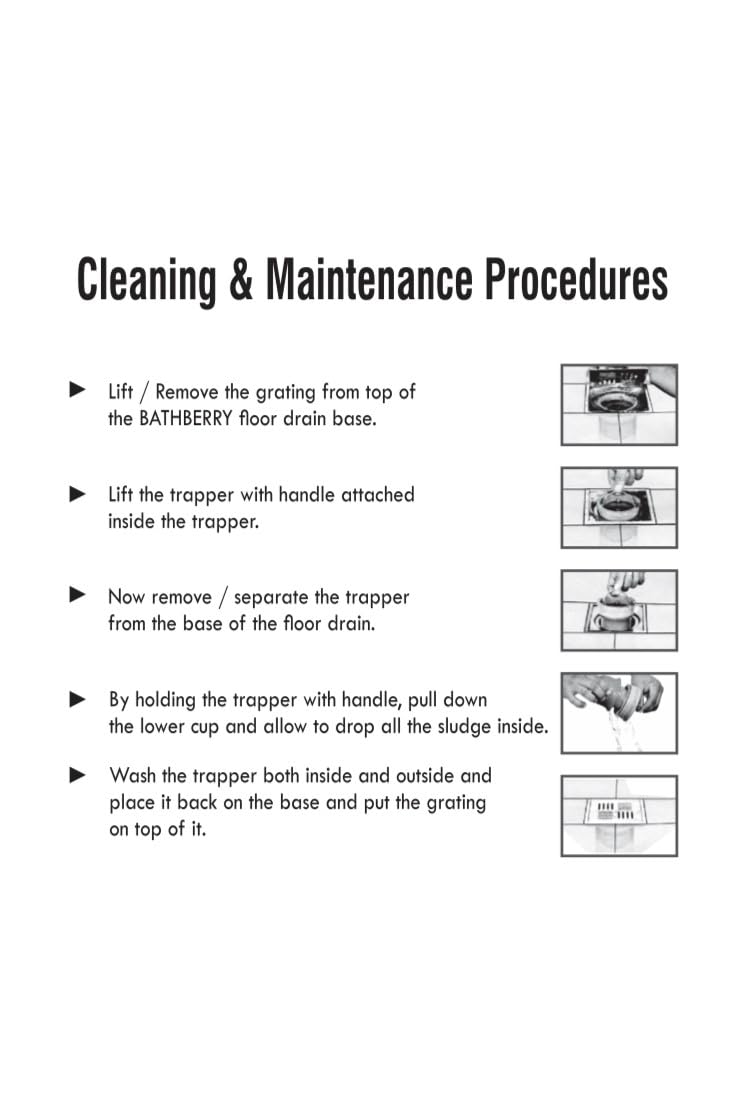 Cleaning & Maintenance Procedures

► Lift / Remove the grating from top of the BATHBERRY floor drain base.

► Lift the trapper with handle attached inside the trapper.

► Now remove / separate the trapper from the base of the floor drain.

► By holding the trapper with handle, pull down the lower cup and allow to drop all the sludge inside.

► Wash the trapper both inside and outside and place it back on the base and put the grating on top of it.