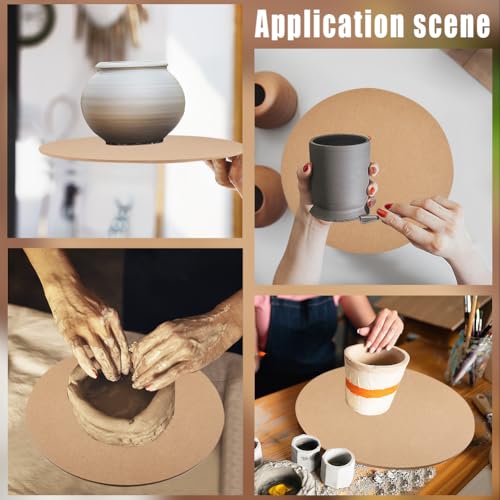 Application scene