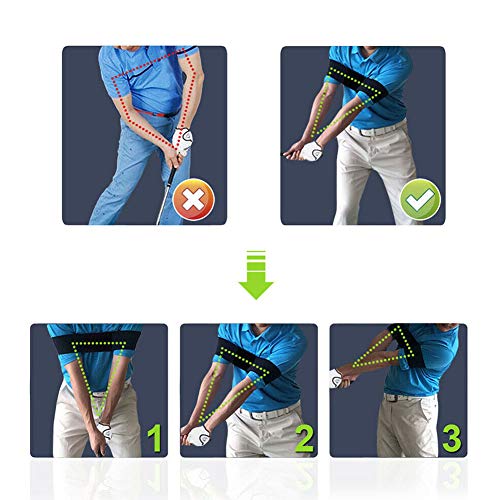 1

2

3