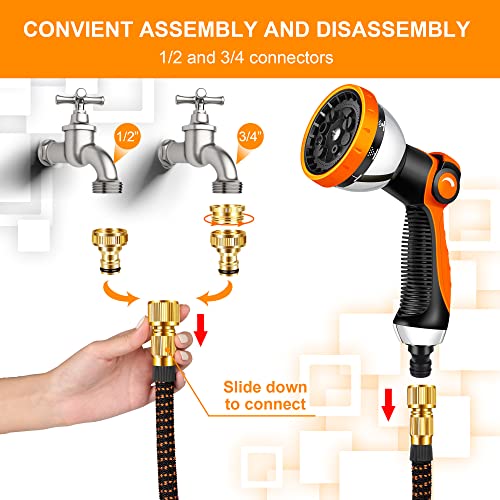 CONVIENT ASSEMBLY AND DISASSEMBLY
1/2 and 3/4 connectors

1/2"

3/4"

Slide down to connect