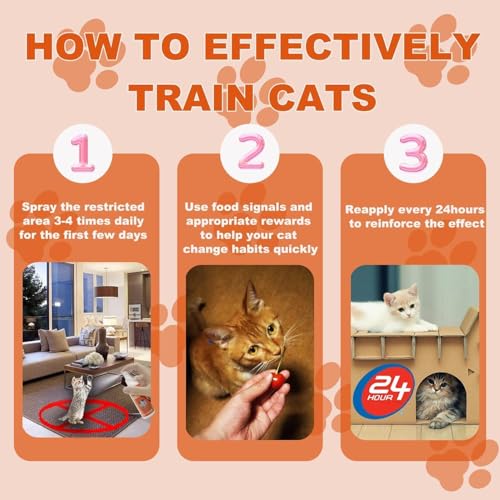 HOW TO EFFECTIVELY TRAIN CATS

1

Spray the restricted area 3-4 times daily for the first few days

2

Use food signals and appropriate rewards to help your cat change habits quickly

3

Reapply every 24hours to reinforce the effect

24 HOUR