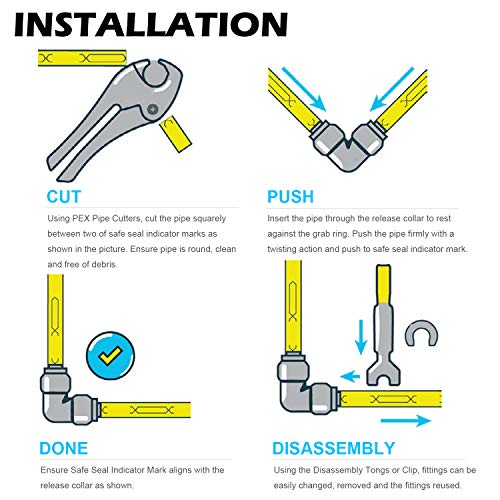 INSTALLATION

CUT

Using PEX Pipe Cutters, cut the pipe squarely between two of safe seal indicator marks as shown in the picture. Ensure pipe is round, clean and free of debris.

PUSH

Insert the pipe through the release collar to rest against the grab ring. Push the pipe firmly with a twisting action and push to safe seal indicator mark.

DONE

Ensure Safe Seal Indicator Mark aligns with the release collar as shown.

DISASSEMBLY

Using the Disassembly Tongs or Clip, fittings can be easily changed, removed and the fittings reused.