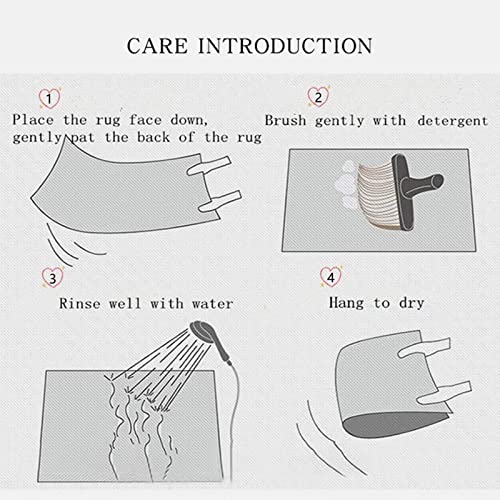 CARE INTRODUCTION

1
Place the rug face down, gently pat the back of the rug

2
Brush gently with detergent

3
Rinse well with water

4
Hang to dry