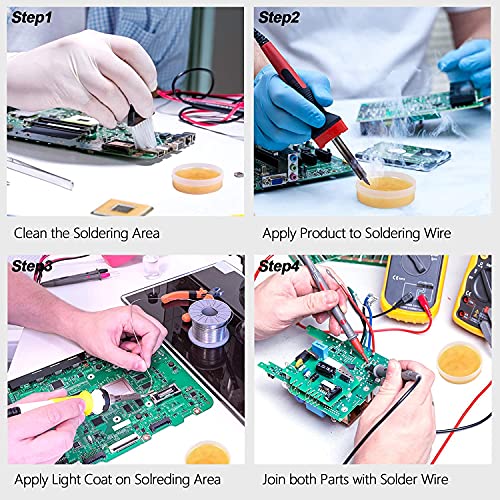 Step1

Clean the Soldering Area

Step2

Apply Product to Soldering Wire

Step3

Apply Light Coat on Solreding Area

Step4

Join both Parts with Solder Wire