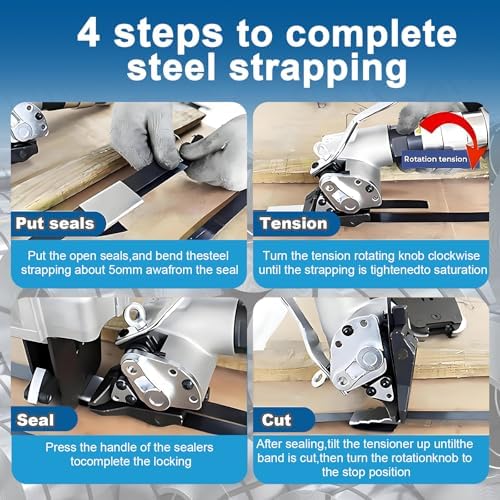 4 steps to complete steel strapping

Put seals

Put the open seals,and bend thesteel strapping about 5omm awafrom the seal

Rotation tension

Tension

Tum the tension rotating knob clockwise until the strapping is tightenedto saturation

Seal

Press the handle of the sealers tocomplete the locking

Cut

After sealing,tilt the tensioner up untilthe band is cut,then turn the rotationknob to the stop position