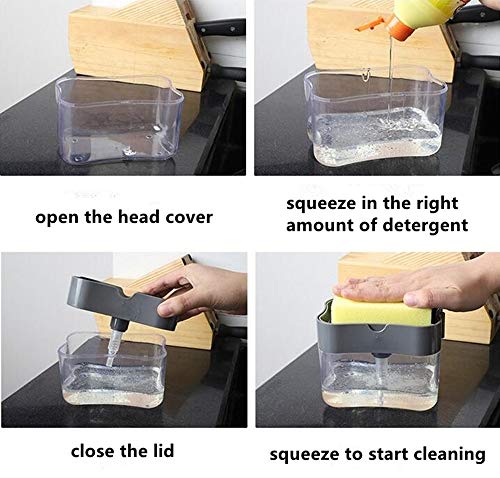 open the head cover

squeeze in the right amount of detergent

close the lid

squeeze to start cleaning