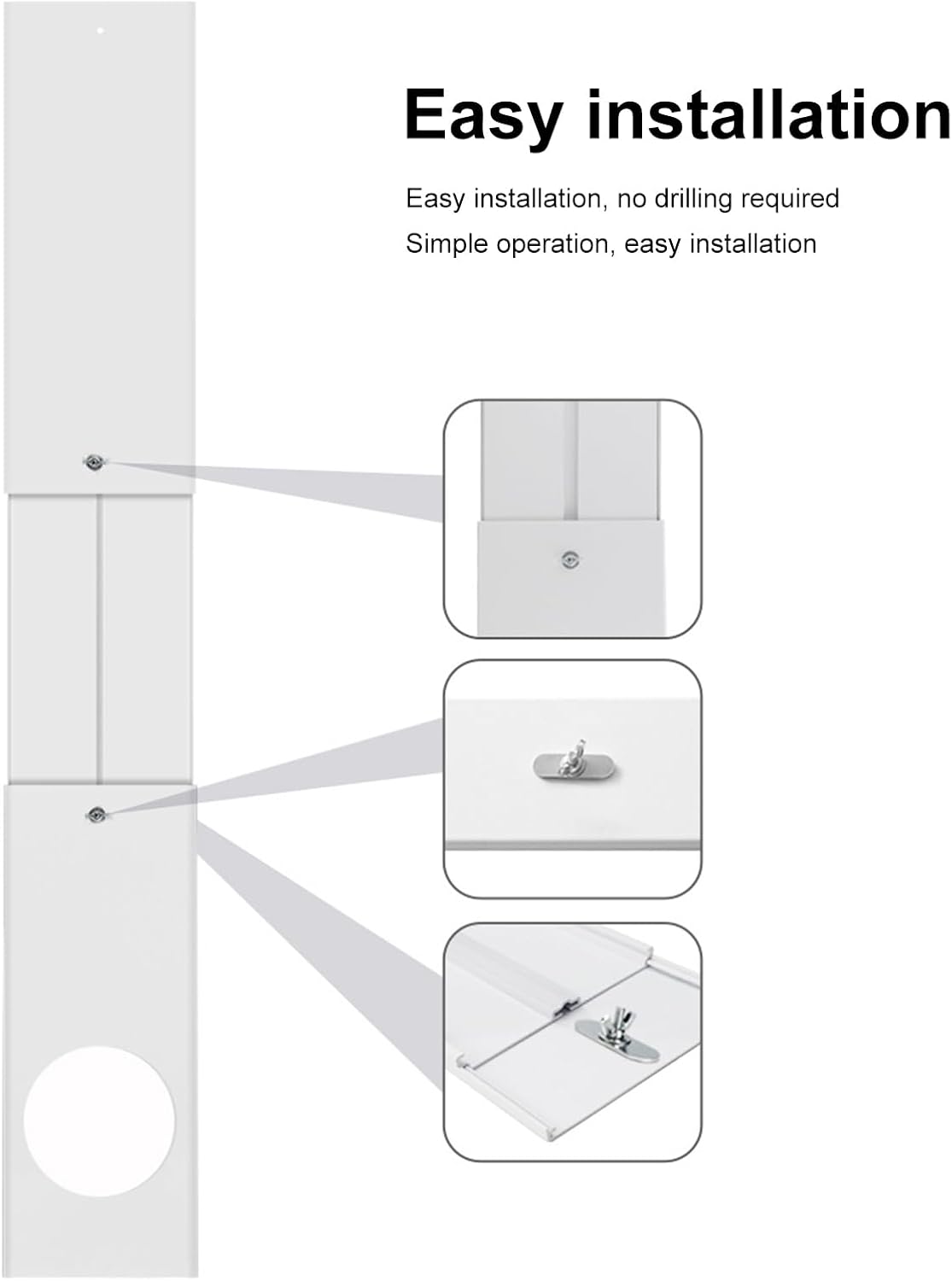 Easy installation

Easy installation, no drilling required

Simple operation, easy installation