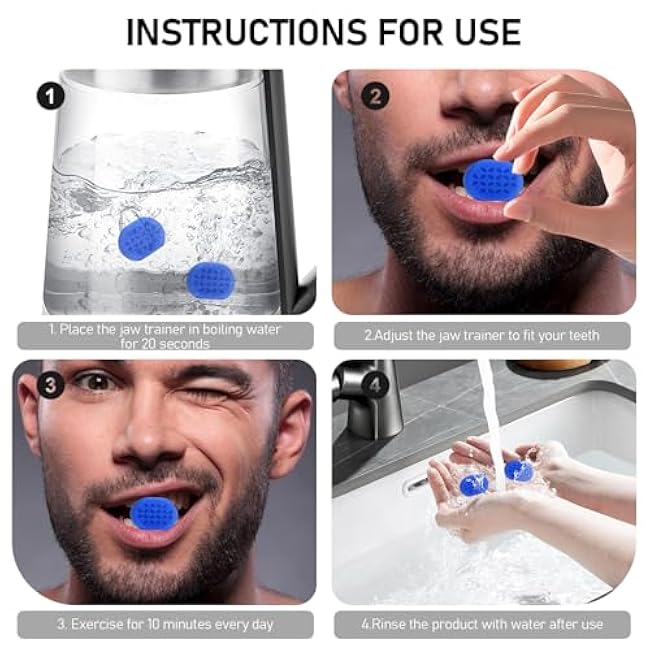 INSTRUCTIONS FOR USE

1

1. Place the jaw trainer in boiling water for 20 seconds

2

2.Adjust the jaw trainer to fit your teeth

3

3. Exercise for 10 minutes every day

4

4.Rinse the product with water after use