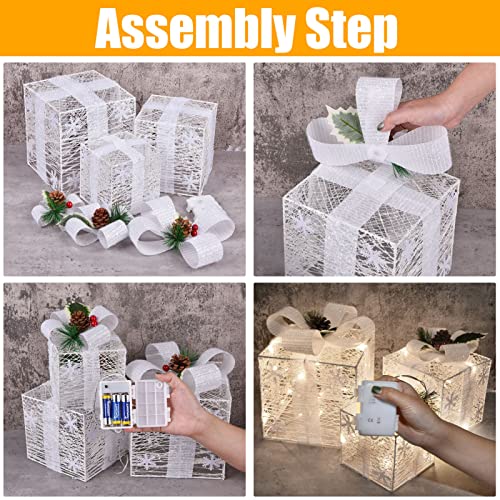 Assembly Step