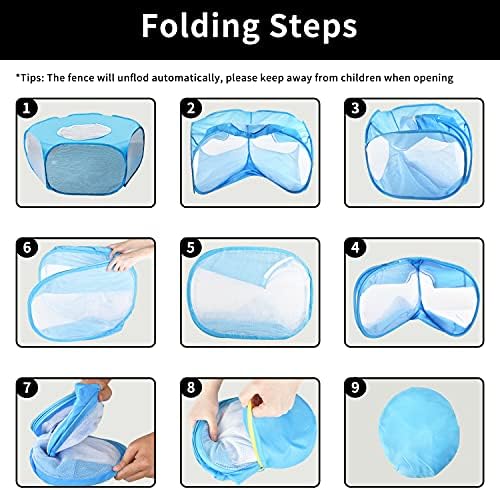 Folding Steps

*Tips: The fence will unflod automatically, please keep away from children when opening

1

2

3

6

5

4

7

8

9